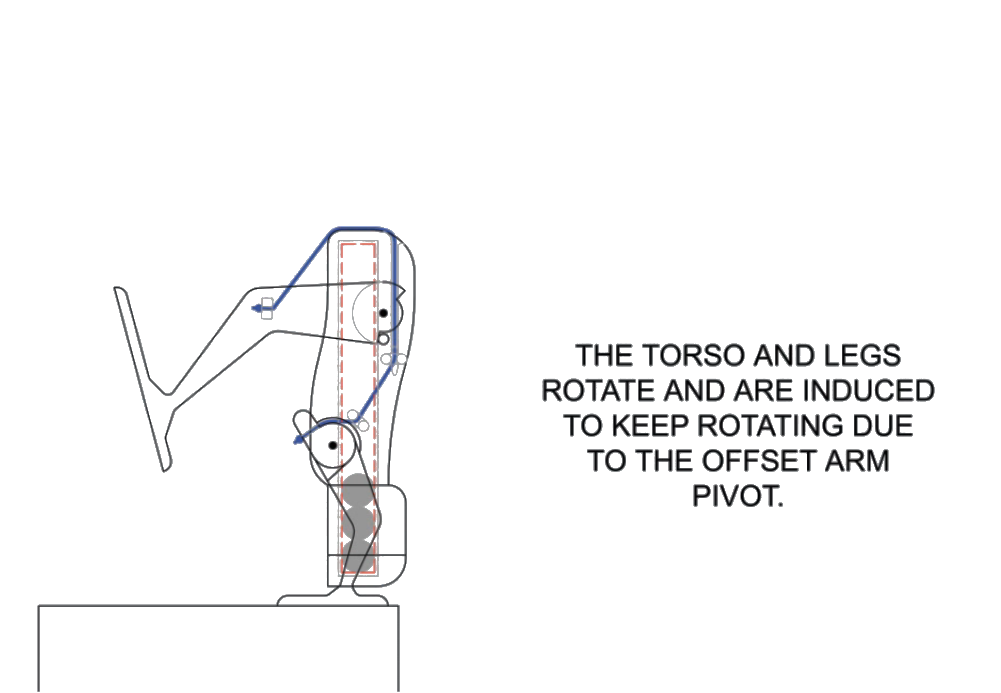 THE TORSO AND LEGS ROTATE AND ARE INDUCED TO KEEP ROTATING DUE TO THE OFFSET ARM PIVOT.