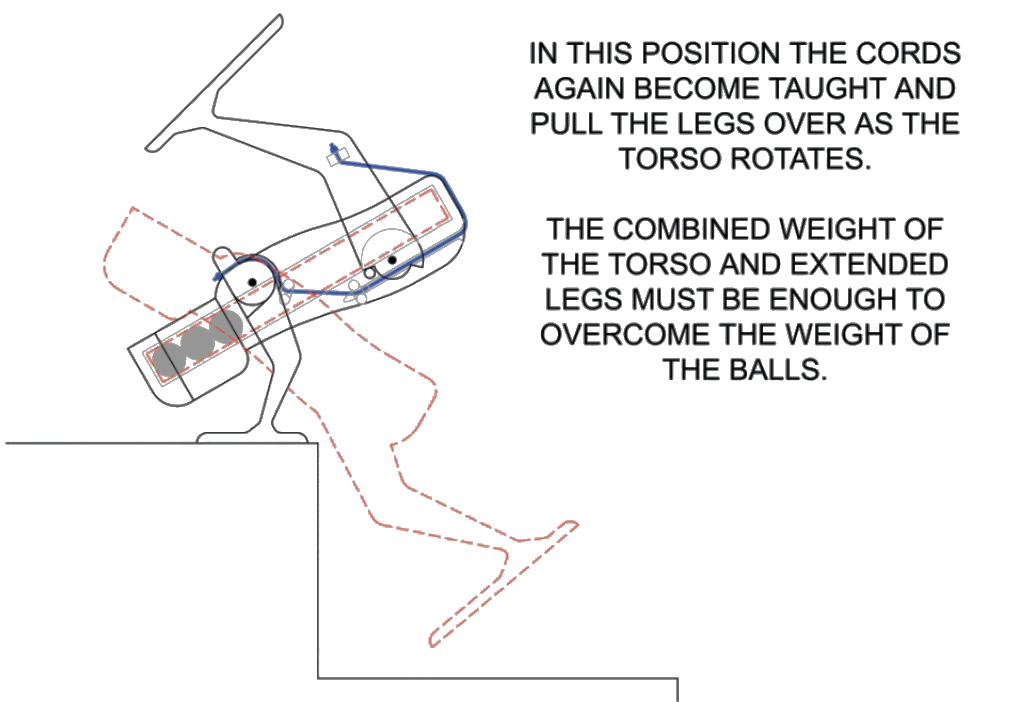 IN THIS POSITION THE CORDS AGAIN BECOME TAUGHT AND PULL THE LEGS OVER AS THE TORSO ROTATES.

THE COMBINED WEIGHT OF THE TORSO AND EXTENDED LEGS MUST BE ENOUGH TO OVERCOME THE WEIGHT OF THE BALLS.